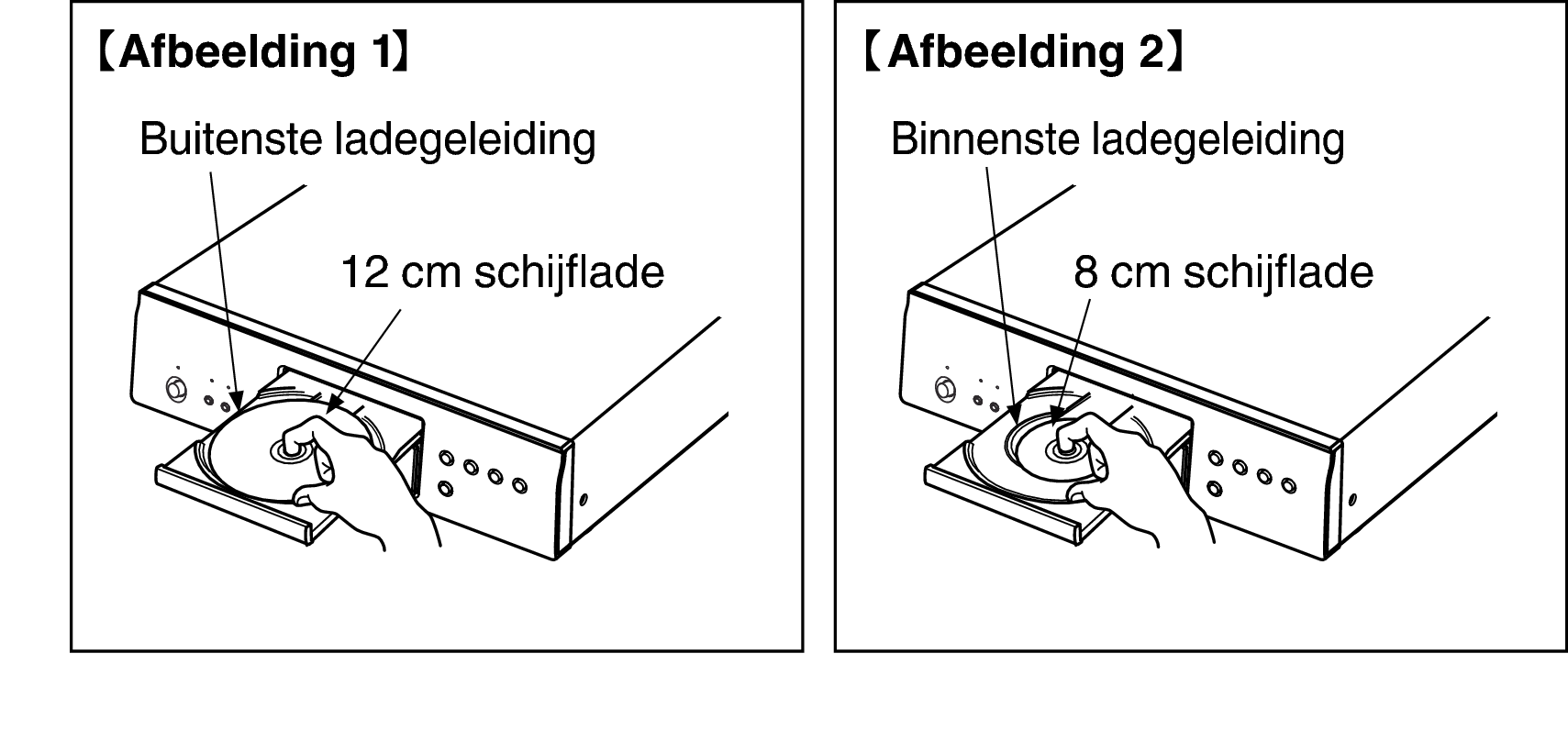 【Afbeelding 1】

Buitenste ladegeleiding

12 cm schijflade

【Afbeelding 2】

Binnenste ladegeleiding

8 cm schijflade